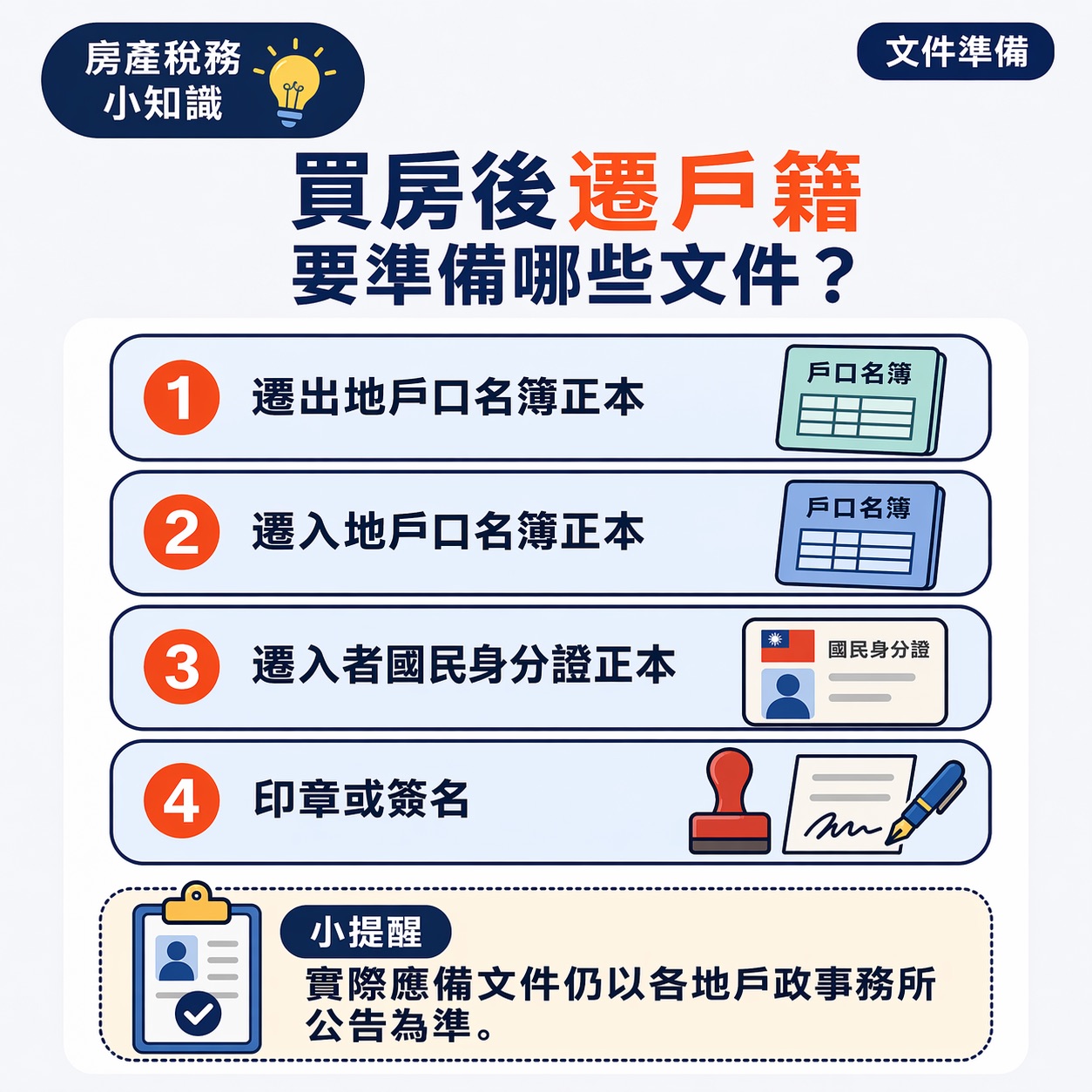 房產稅務小知識

文件準備

買房後遷戶籍
要準備哪些文件？

1 遷出地戶口名簿正本
戶口名簿

2 遷入地戶口名簿正本
戶口名簿

3 遷入者國民身分證正本
國民身分證

4 印章或簽名

小提醒
實際應備文件仍以各地戶政事務所公告為準。